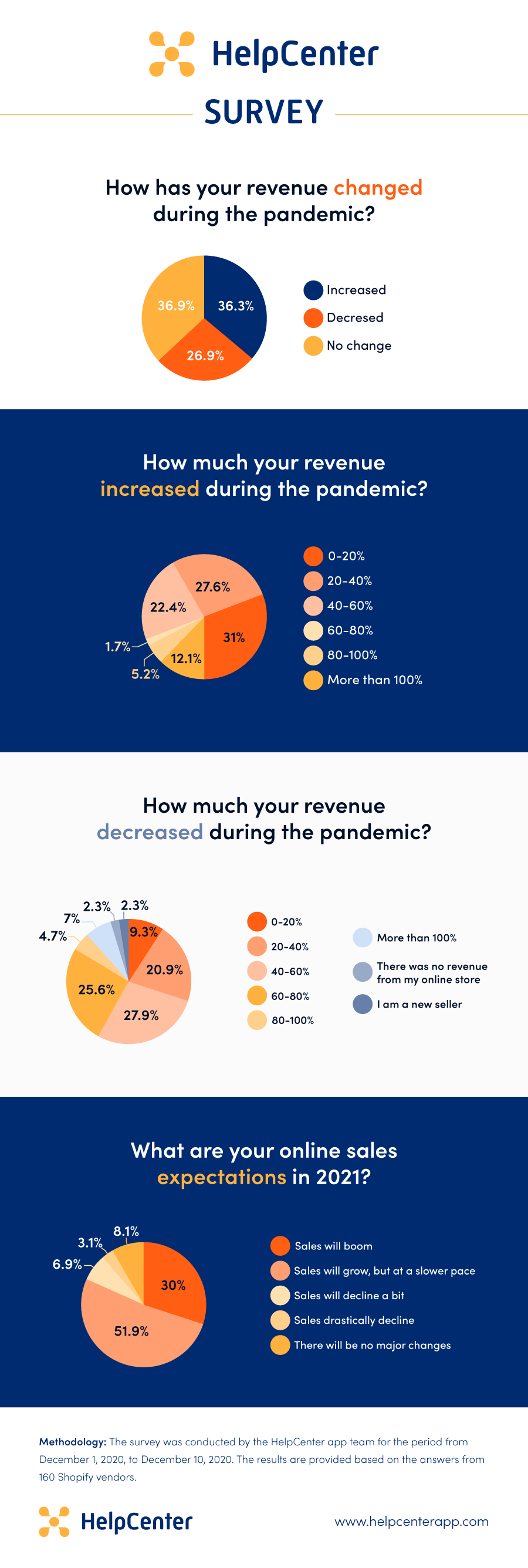 HelpCenter

SURVEY

How has your revenue changed during the pandemic?

36.9%
36.3%
26.9%

Increased
Decresed
No change

How much your revenue increased during the pandemic?

27.6%
22.4%
31%
1.7%
12.1%
5.2%

0-20%
20-40%
40-60%
60-80%
80-100%
More than 100%

How much your revenue decreased during the pandemic?

2.3%
2.3%
7%
4.7%
9.3%
20.9%
25.6%
27.9%

0-20%
20-40%
40-60%
60-80%
80-100%

More than 100%
There was no revenue from my online store
I am a new seller

What are your online sales expectations in 2021?

8.1%
3.1%
6.9%
30%
51.9%

Sales will boom
Sales will grow, but at a slower pace
Sales will decline a bit
Sales drastically decline
There will be no major changes

Methodology: The survey was conducted by the HelpCenter app team for the period from December 1, 2020, to December 10, 2020. The results are provided based on the answers from 160 Shopify vendors.

HelpCenter

www.helpcenterapp.com